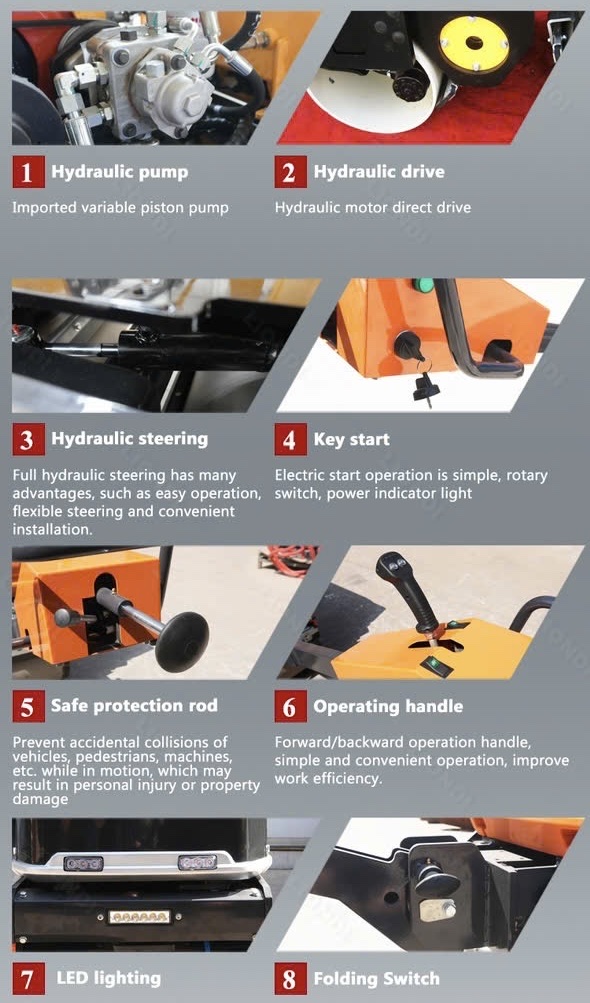 1 Hydraulic pump

Imported variable piston pump

2 Hydraulic drive

Hydraulic motor direct drive

3 Hydraulic steering

Full hydraulic steering has many advantages, such as easy operation, flexible steering and convenient installation.

4 Key start

Electric start operation is simple, rotary switch, power indicator light

5 Safe protection rod

Prevent accidental collisions of vehicles, pedestrians, machines, etc. while in motion, which may result in personal injury or property damage

6 Operating handle

Forward/backward operation handle, simple and convenient operation, improve work efficiency.

7 LED lighting

8 Folding Switch